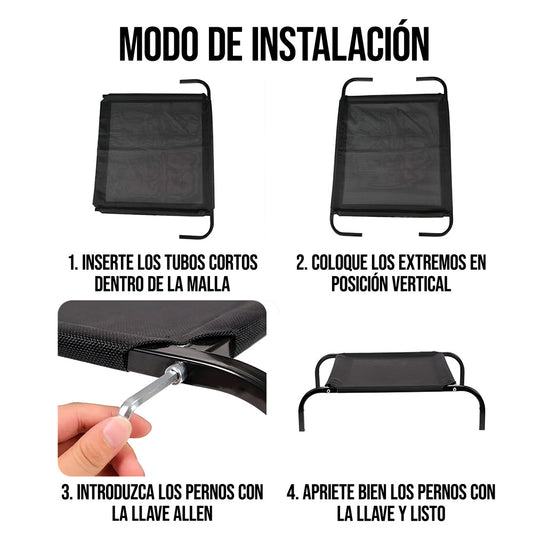 MODO DE INSTALACIÓN

1. INSERTE LOS TUBOS CORTOS DENTRO DE LA MALLA

2. COLOQUE LOS EXTREMOS EN POSICIÓN VERTICAL

3. INTRODUZCA LOS PERNOS CON LA LLAVE ALLEN

4. APRIETE BIEN LOS PERNOS CON LA LLAVE Y LISTO